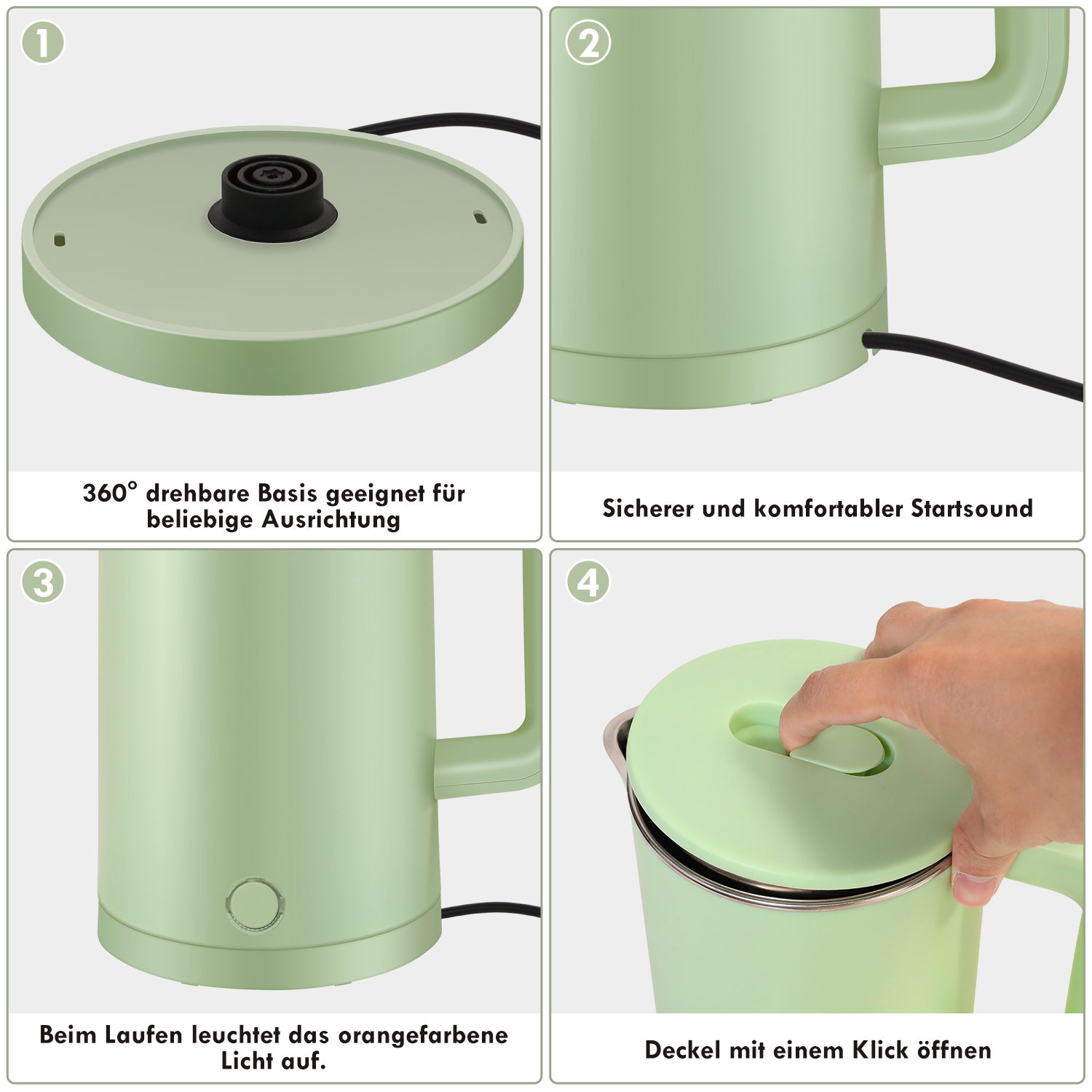 1

360° drehbare Basis geeignet für beliebige Ausrichtung

2

Sicherer und komfortabler Startsound

3

Beim Laufen leuchtet das orangefarbene Licht auf.

4

Deckel mit einem Klick öffnen